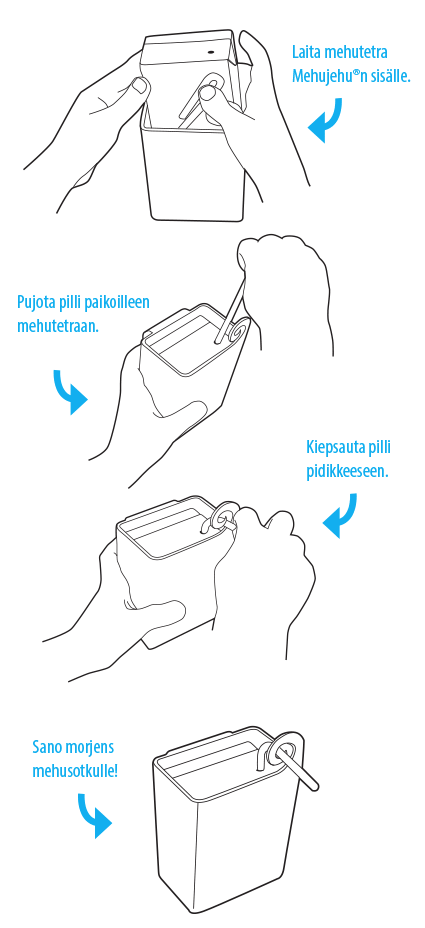 Laita mehutetra Mehujehu®n sisälle.

Pujota pilli paikoilleen mehutetraan.

Kiepsauta pilli pidikkeeseen.

Sano morjens mehusotkulle!